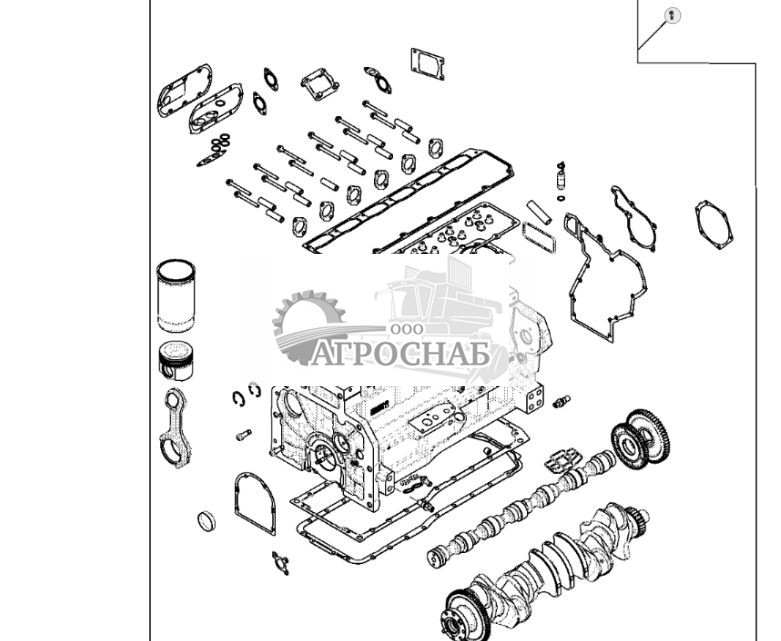 1

ООО
АГРОСНАБ